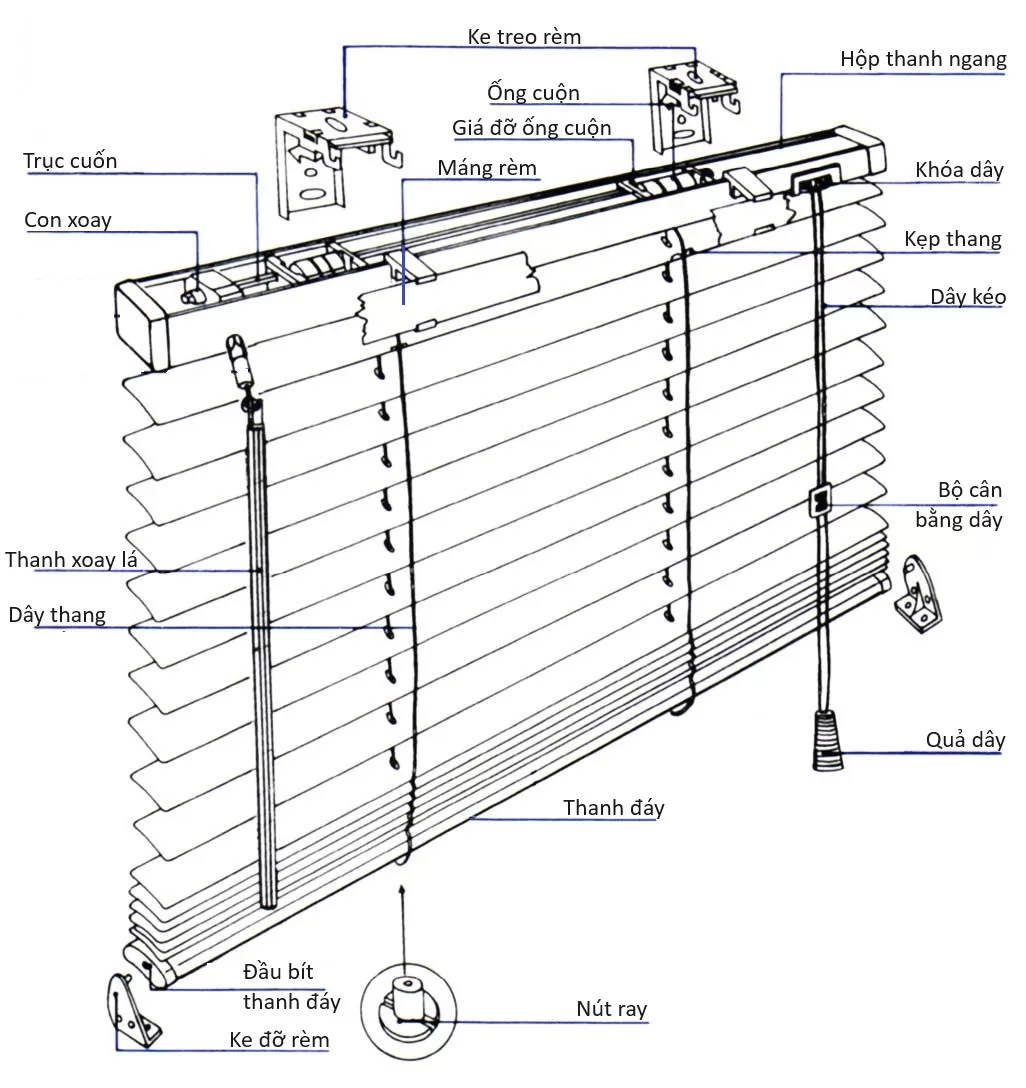 Ke treo rèm

Hộp thanh ngang

Ống cuộn

Giá đỡ ống cuộn

Trục cuốn

Máng rèm

Khóa dây

Con xoay

Kẹp thang

Dây kéo

Bộ cân bằng dây

Thanh xoay lá

Dây thang

Quả dây

Thanh đáy

Đầu bít thanh đáy

Nút ray

Ke đỡ rèm