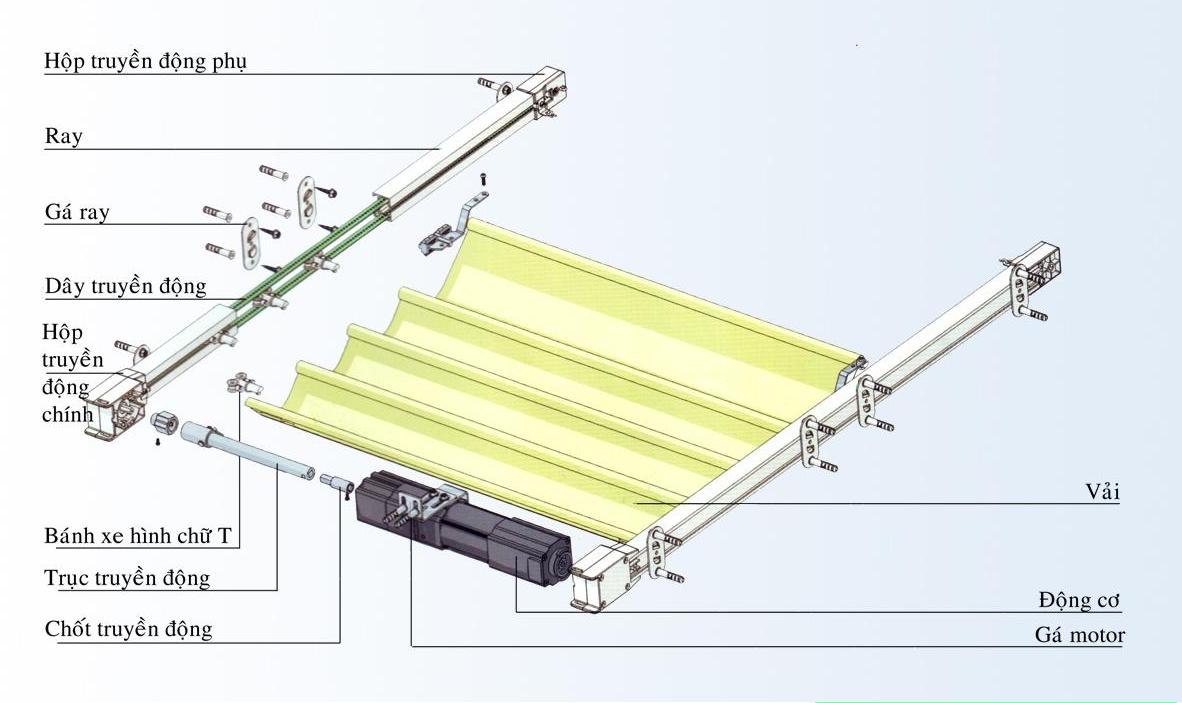 Hộp truyền động phụ

Ray

Gá ray

Dây truyền động

Hộp truyền động chính

Bánh xe hình chữ T

Trục truyền động

Chốt truyền động

Vải

Động cơ

Gá motor